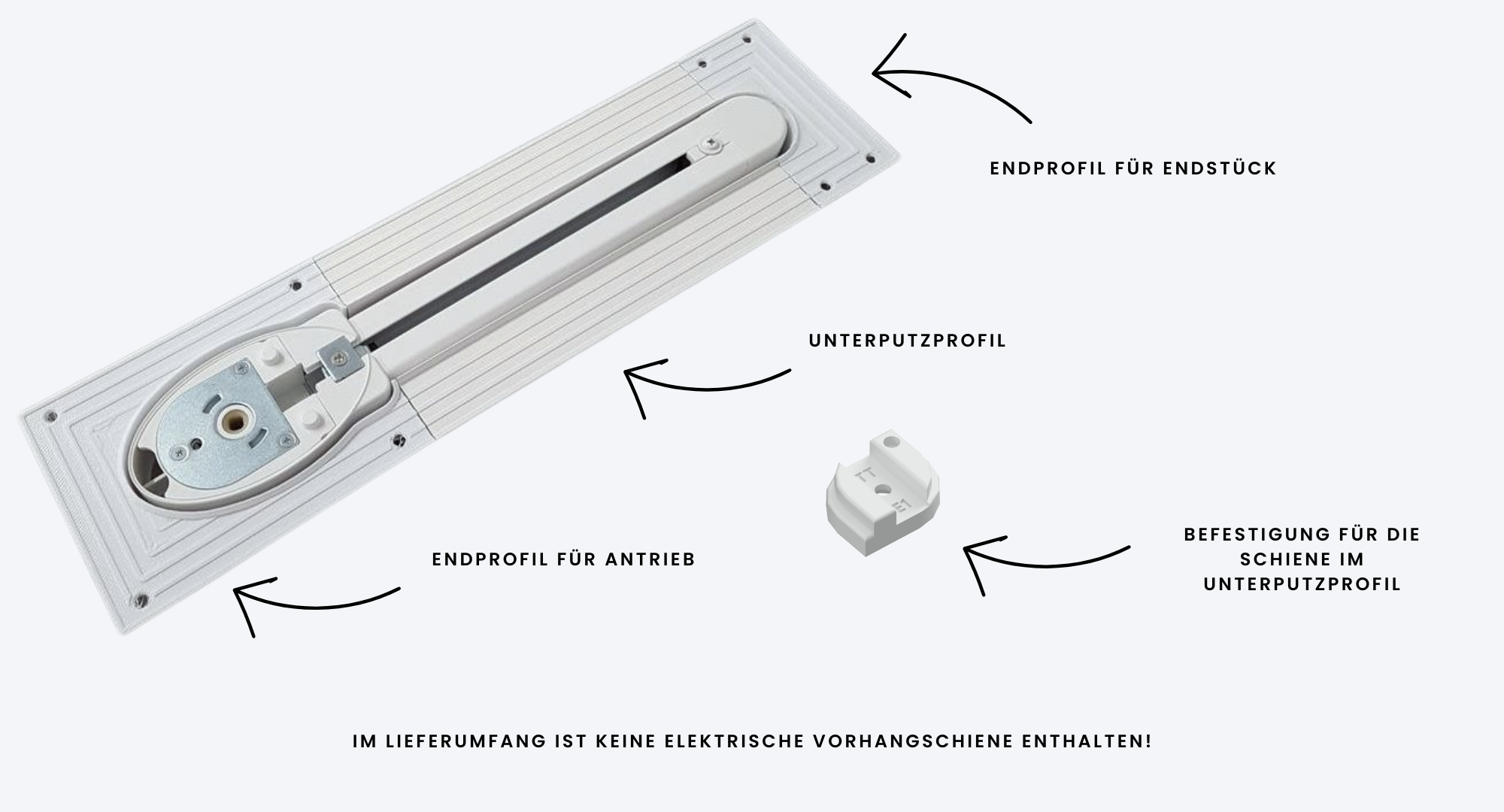 ENDPROFIL FÜR ENDSTÜCK

UNTERPUTZPROFIL

ENDPROFIL FÜR ANTRIEB

BEFESTIGUNG FÜR DIE SCHIENE IM UNTERPUTZPROFIL

IM LIEFERUMFANG IST KEINE ELEKTRISCHE VORHANGSCHIENE ENTHALTEN!